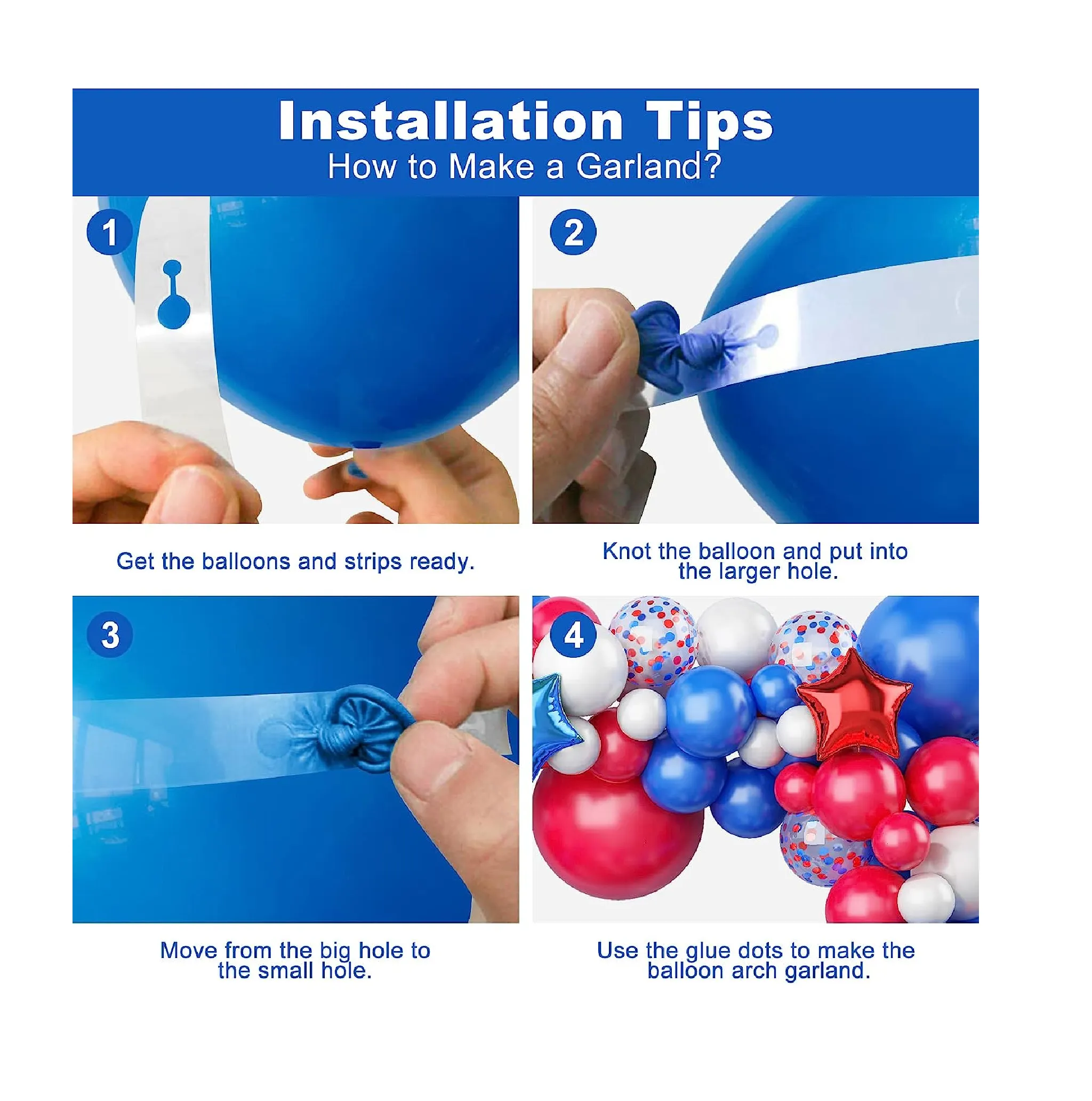 Installation Tips
How to Make a Garland?

1

Get the balloons and strips ready.

2

Knot the balloon and put into the larger hole.

3

Move from the big hole to the small hole.

4

Use the glue dots to make the balloon arch garland.